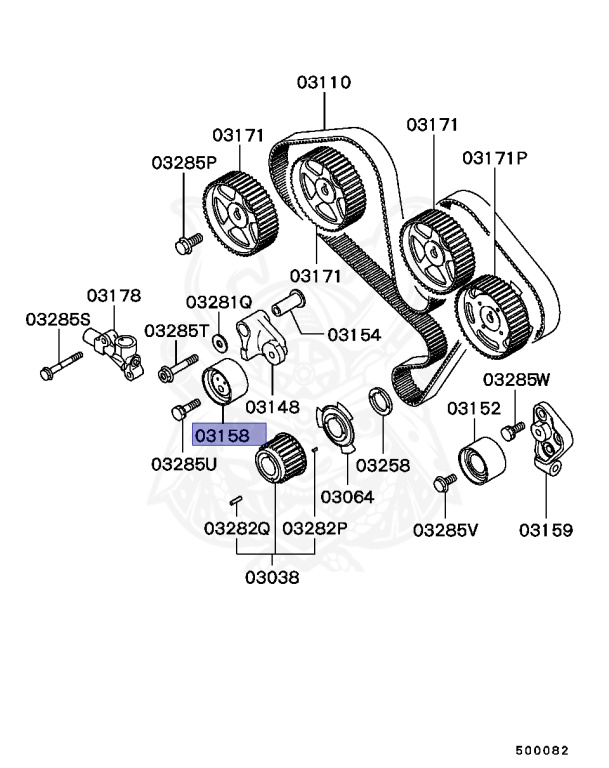 03110
03171
03171
03285P
03171P
03171
03178
03281Q
03285S
03285T
03154
03148
03285W
03152
03158
03285U
03258
03064
03282Q
03282P
03285V
03159
03038
500082