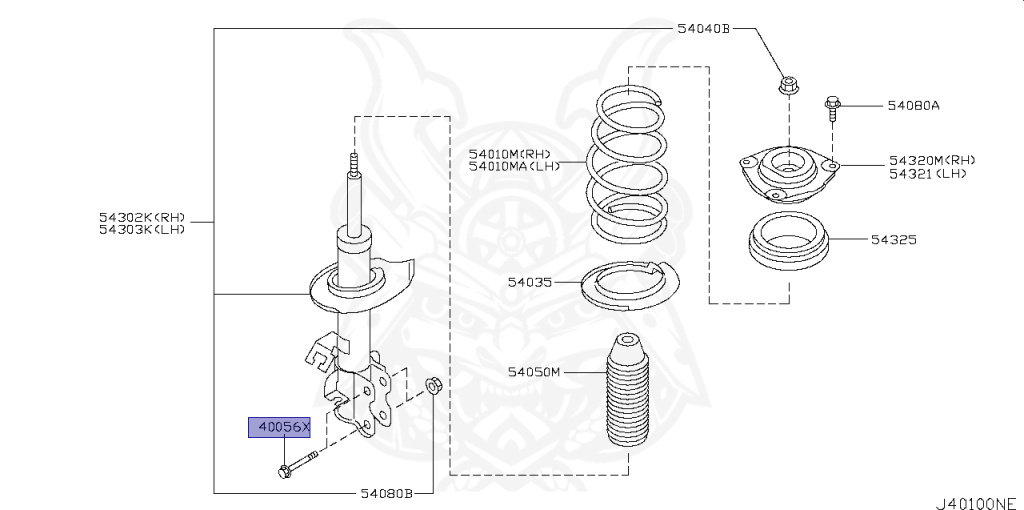 54040B

54080A

54010M(RH)
54010MA(LH)

54320M(RH)
54321(LH)

54302K(RH)
54303K(LH)

54325

54035

54050M

40056X

54080B

J40100NE