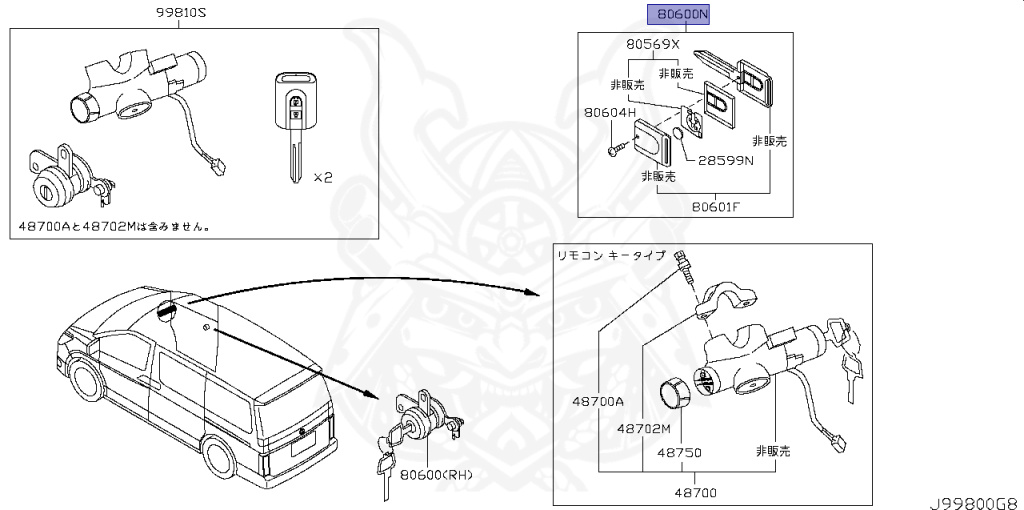 99810S

×2

48700Aと48702Mは含みません。

80600N

80569X

非販売

非販売

80604H

28599N

非販売

非販売

80601F

リモコン キータイプ

48700A

48702M

48750

非販売

48700

80600(RH)

J99800G8