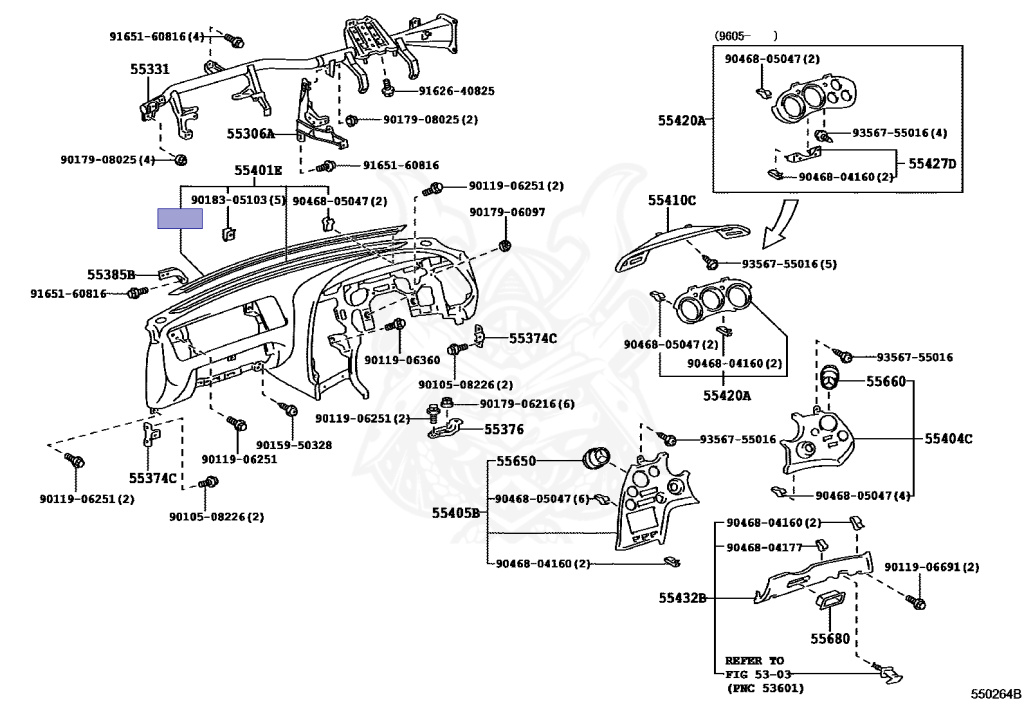 91651-60816(4)
55331
91626-40825
55306A
90179-08025(2)
90179-08025(4)
91651-60816
55401E
90183-05103(5)
90468-05047(2)
90119-06251(2)
90179-06097
55385B
91651-60816
55374C
90119-06360
90105-08226(2)
90119-06251(2)
90179-06216(6)
55376
90159-50328
90119-06251
55374C
90119-06251(2)
90105-08226(2)
(9605- )
90468-05047(2)
55420A
93567-55016(4)
55427D
90468-04160(2)
55410C
93567-55016(5)
90468-05047(2)
90468-04160(2)
55420A
93567-55016
55660
55404C
93567-55016
90468-05047(4)
55650
90468-05047(6)
55405B
90468-04160(2)
90468-04160(2)
90468-04177
90119-06691(2)
55432B
55680
REFER TO
FIG 53-03
(PNC 53601)
550264B