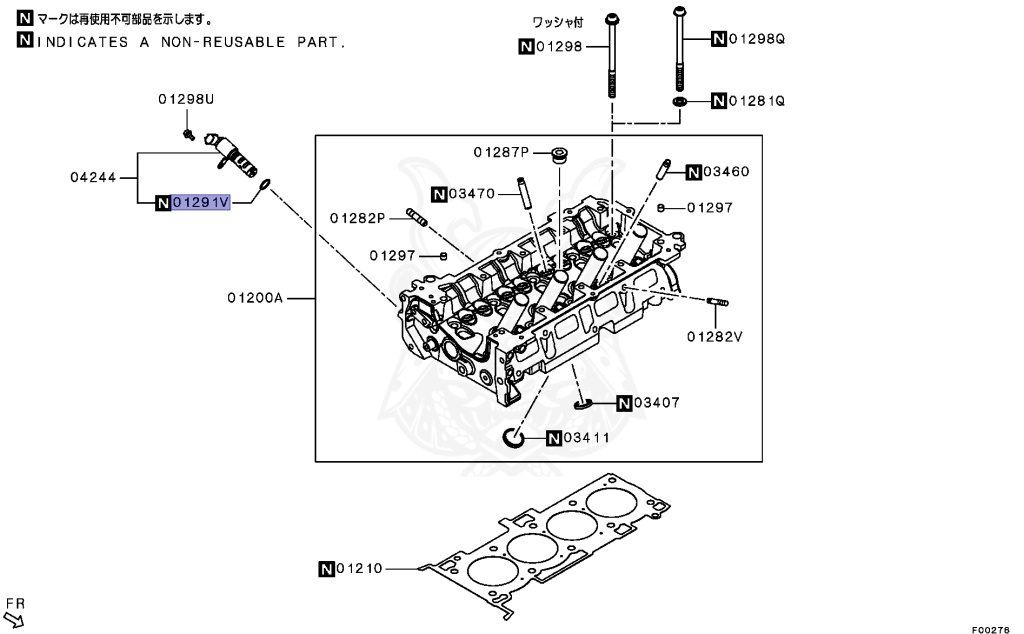 N マークは再使用不可部品を示します。
N INDICATES A NON-REUSABLE PART.

ワッシャ付
N 01298
N 01298Q
N 01281Q
01298U
04244
N 01291V
01287P
N 03470
N 03460
01282P
01297
01297
01200A
01282V
N 03407
N 03411
N 01210
FR
F00276