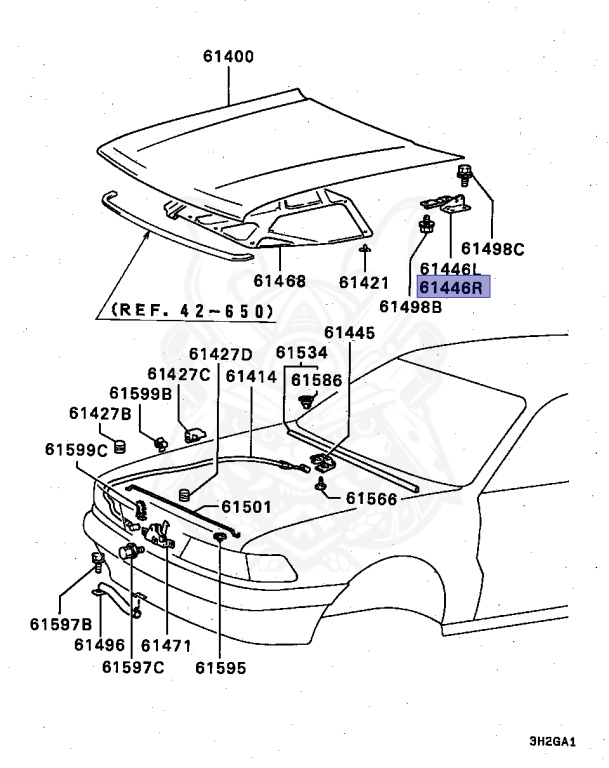 61400

61498C

61446L

61446R

61498B

61468

61421

(REF. 42-650)

61445

61427D

61534

61427C

61414

61586

61599B

61427B

61599C

61566

61501

61597B

61496

61471

61597C

61595

3H2GA1