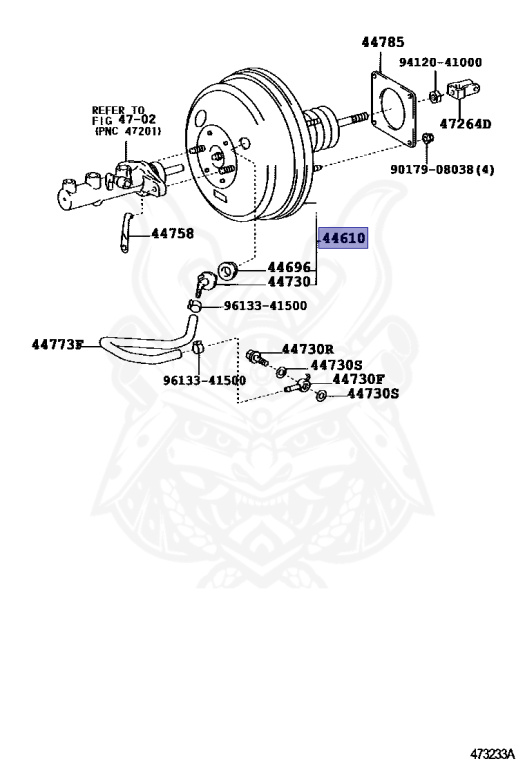 44785
94120-41000
REFER TO FIG 47-02 (PNC 47201)
47264D
90179-08038(4)
44758
44610
44696
44730
96133-41500
44773F
44730R
44730S
96133-41500
44730F
44730S
473233A