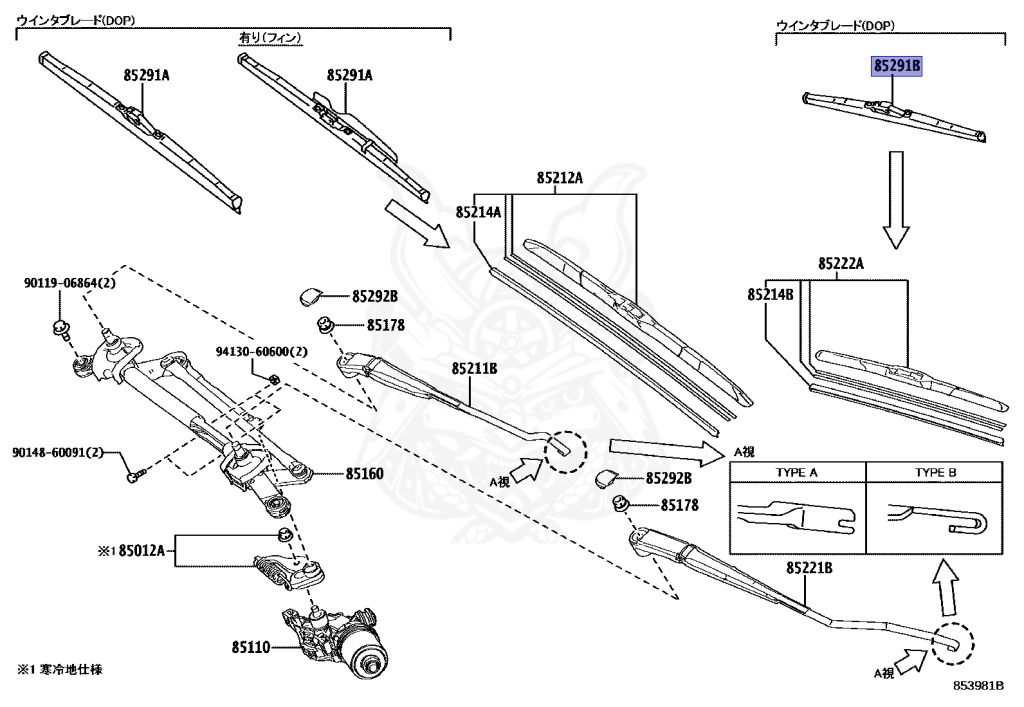 ウインタブレード(DOP)
有り(フィン)
85291A
85291A
ウインタブレード(DOP)
85291B
85212A
85214A
85222A
85214B
90119-06864(2)
85292B
85178
94130-60600(2)
85211B
90148-60091(2)
85160
A視
85292B
85178
A視
TYPE A
TYPE B
※1 85012A
85221B
85110
A視
※1 寒冷地仕様
853981B