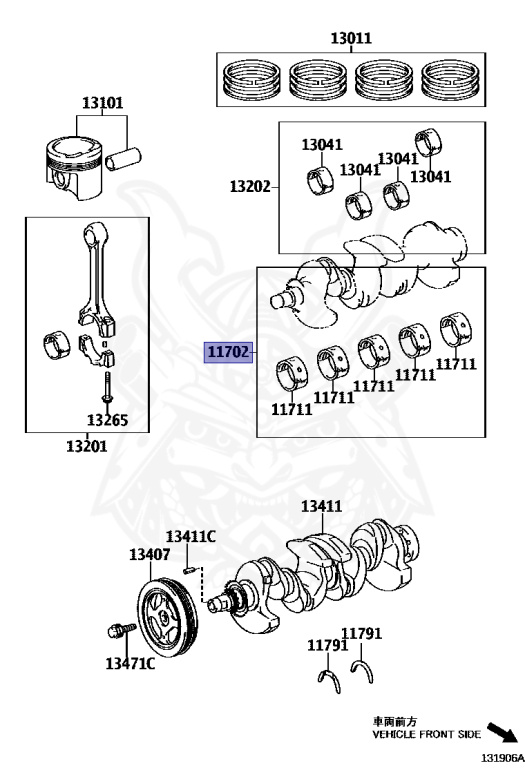 13011

13101

13041
13041
13041
13041
13202

11702

11711
11711
11711
11711
11711

13265
13201

13411
13411C
13407

13471C

11791
11791

車両前方
VEHICLE FRONT SIDE

131906A