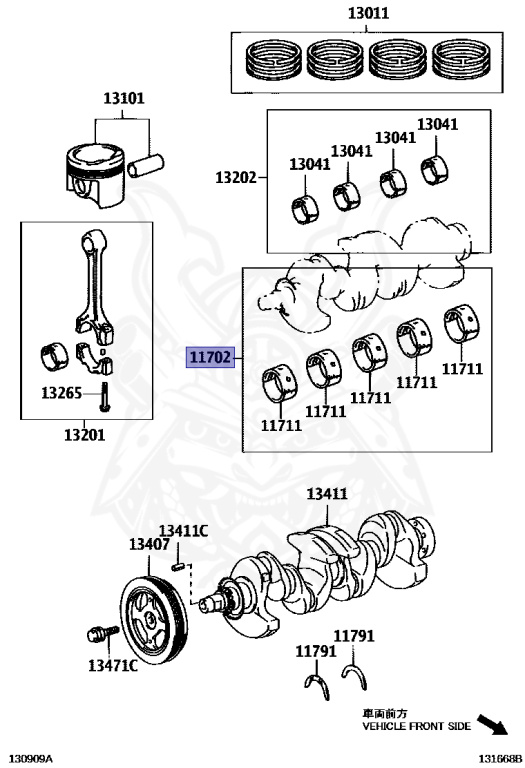 13011

13101

13041
13041
13041
13041
13202

11702

11711
11711
11711
11711
11711

13265

13201

13411

13411C
13407

13471C

11791
11791

車両前方
VEHICLE FRONT SIDE

130909A

131668B