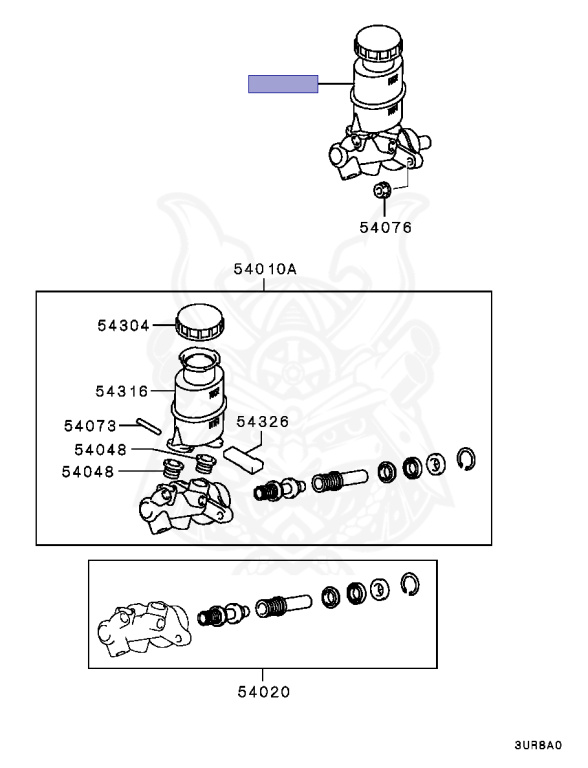 54076

54010A

54304

54316

54073

54326

54048

54048

54020

3UR8A0