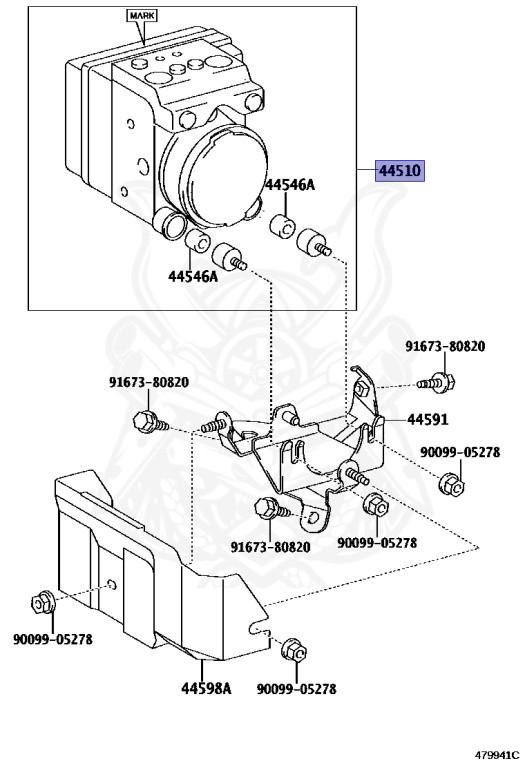 MARK
44510
44546A
44546A
91673-80820
91673-80820
44591
90099-05278
91673-80820
90099-05278
90099-05278
44598A
90099-05278
479941C