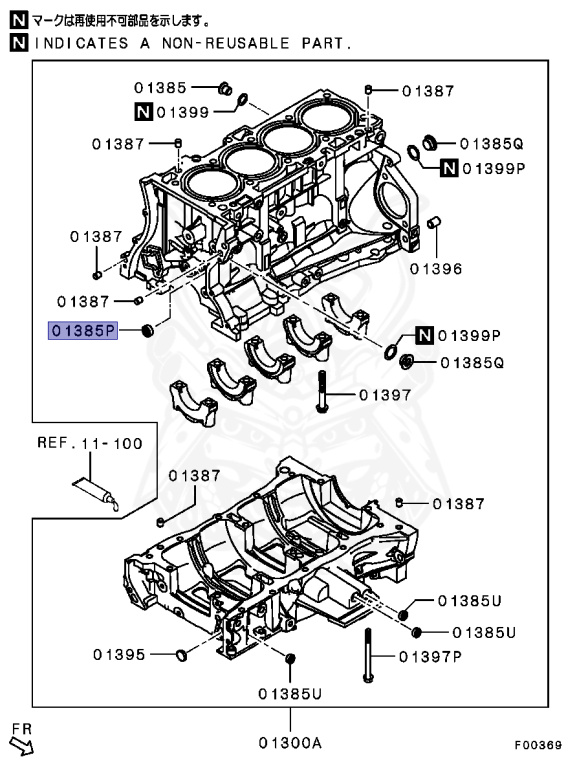 N マークは再使用不可部品を示します。
N INDICATES A NON-REUSABLE PART.

01385
01387
N 01399
01387
01385Q
N 01399P
01387
01396
01387
01385P
N 01399P
01385Q
01397
REF. 11-100
01387
01387
01385U
01385U
01395
01397P
01385U
FR
01300A
F00369