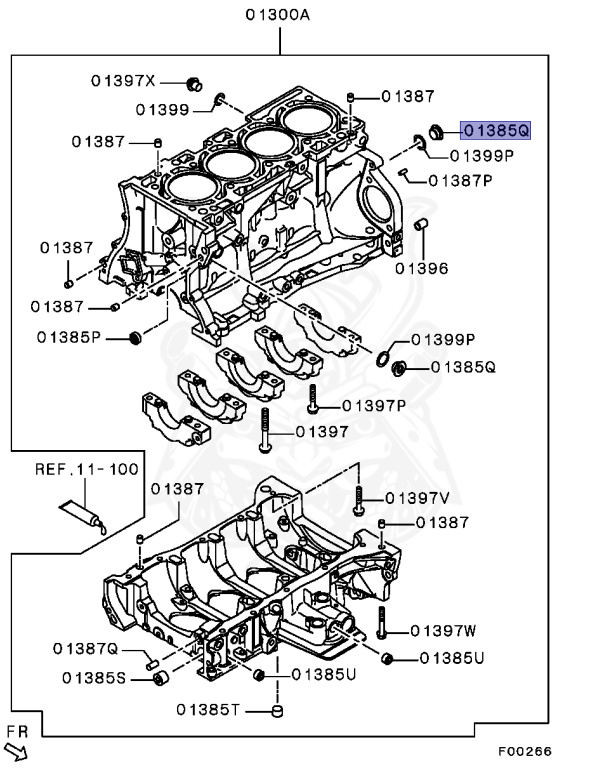 01300A
01397X
01399
01387
01385Q
01387
01399P
01387P
01387
01396
01387
01385P
01399P
01385Q
01397P
01397
REF.11-100
01387
01397V
01387
01397W
01387Q
01385U
01385S
01385U
01385T
FR
F00266