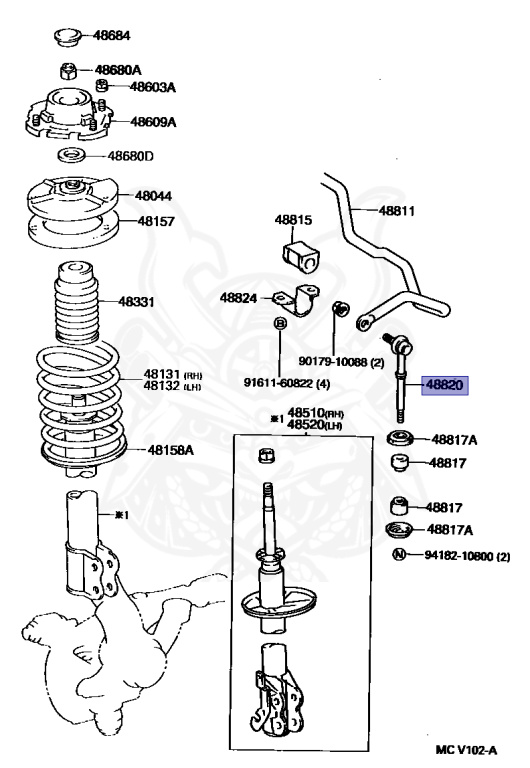 48684
48680A
48603A
48609A
48680D
48044
48157
48331
48131 (RH)
48132 (LH)
48158A
※1
48815
48811
48824
90179-10088 (2)
91611-60822 (4)
48820
※1 48510(RH)
48520(LH)
48817A
48817
48817
48817A
94182-10800 (2)
MC V102-A