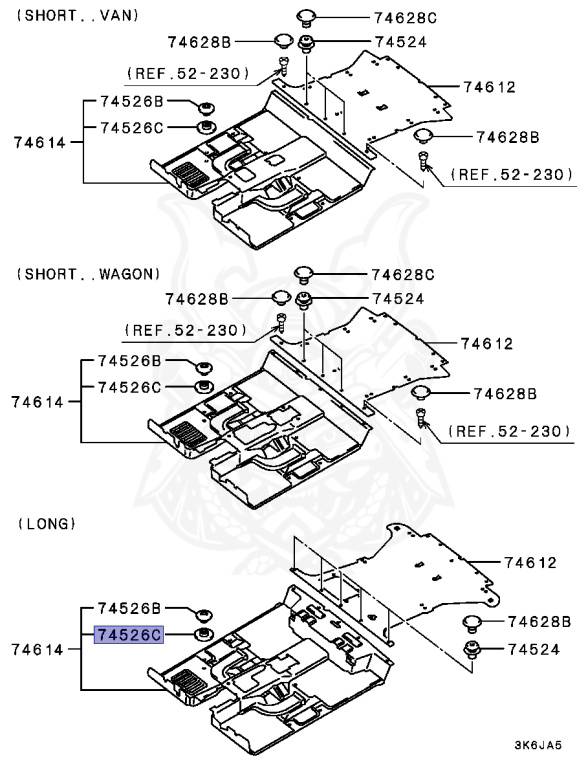 (SHORT..VAN)
74628C
74628B
74524
(REF.52-230)
74612
74526B
74526C
74614
74628B
(REF.52-230)

(SHORT..WAGON)
74628C
74628B
74524
(REF.52-230)
74612
74526B
74526C
74614
74628B
(REF.52-230)

(LONG)
74612
74526B
74526C
74614
74628B
74524
3K6JA5