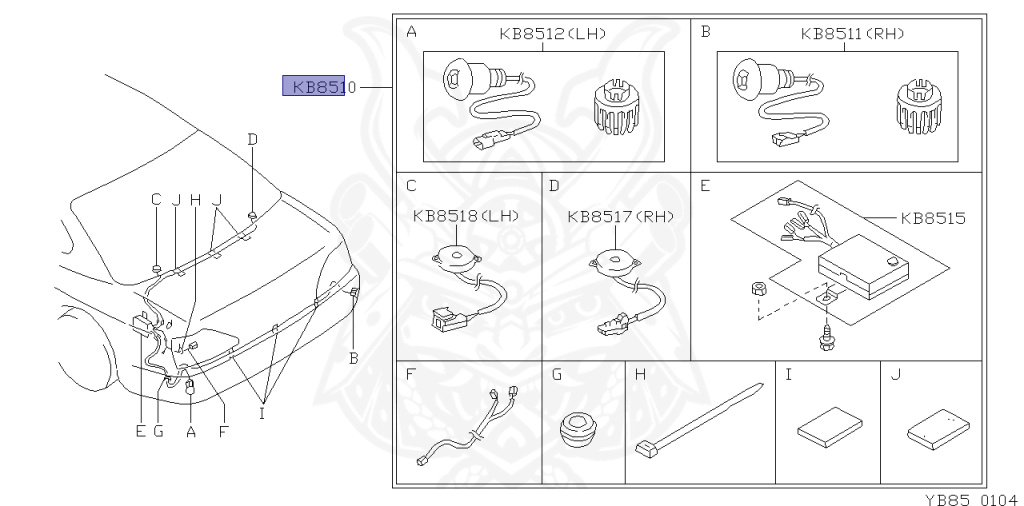 KB8510

D
C J H J
B
E G A F
I

A KB8512(LH)
B KB8511(RH)
C KB8518(LH)
D KB8517(RH)
E KB8515
F
G
H
I
J

YB85 0104