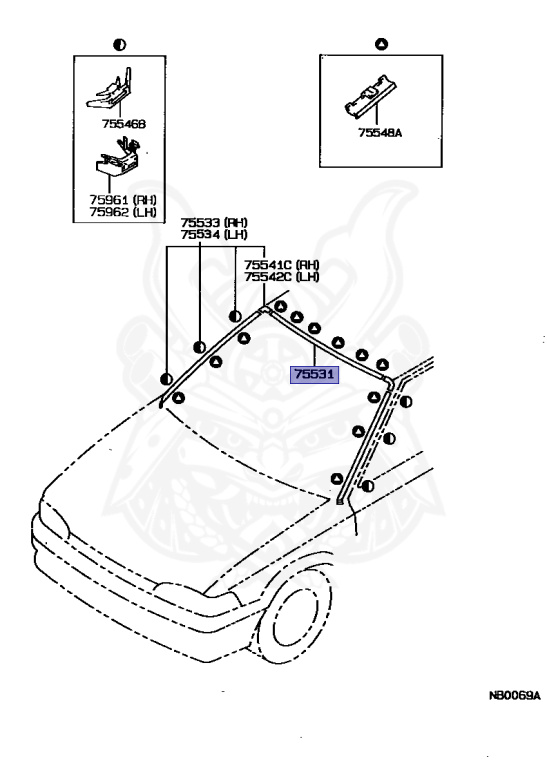 75546B

75961 (RH)
75962 (LH)

75548A

75533 (RH)
75534 (LH)

75541C (RH)
75542C (LH)

75531

NB0069A