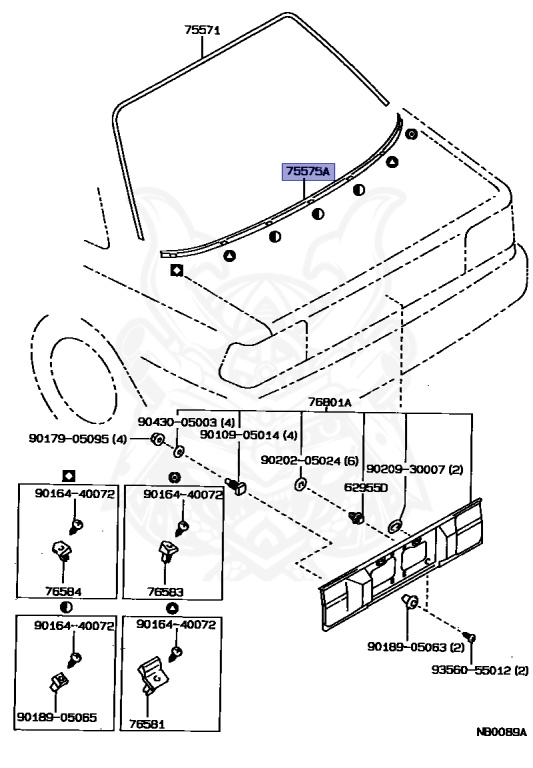 75571

75575A

76801A

90430-05003 (4)

90179-05095 (4)

90109-05014 (4)

90202-05024 (6)

90209-30007 (2)

62955D

90164-40072

76584

90164-40072

76583

90164-40072

90189-05065

90164-40072

76581

90189-05063 (2)

93560-55012 (2)

NB0089A