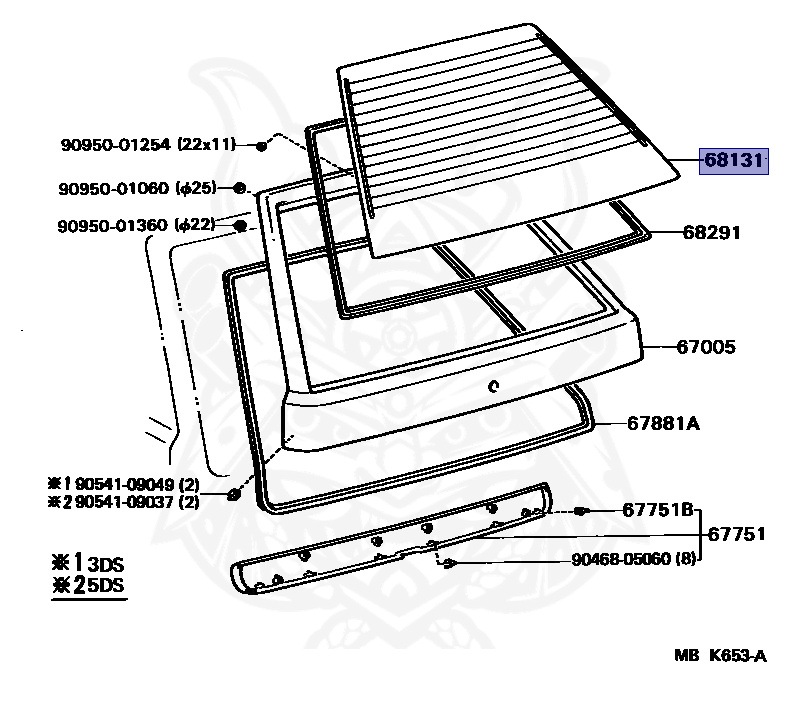 90950-01254 (22x11)
90950-01060 (φ25)
90950-01360 (φ22)
68131
68291
67005
67881A
※1 90541-09049 (2)
※2 90541-09037 (2)
67751B
67751
90468-05060 (8)
※1 3DS
※2 5DS
MB K653-A