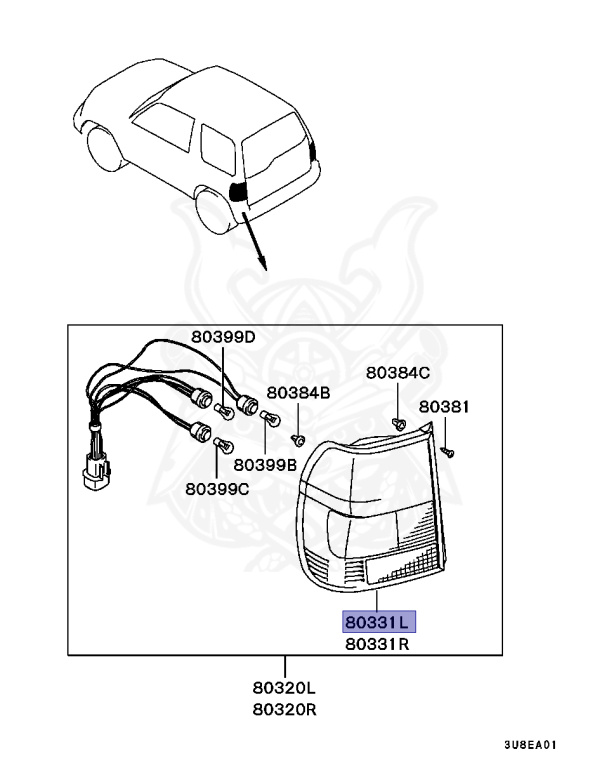 80399D
80384C
80384B
80381
80399B
80399C
80331L
80331R
80320L
80320R
3U8EA01