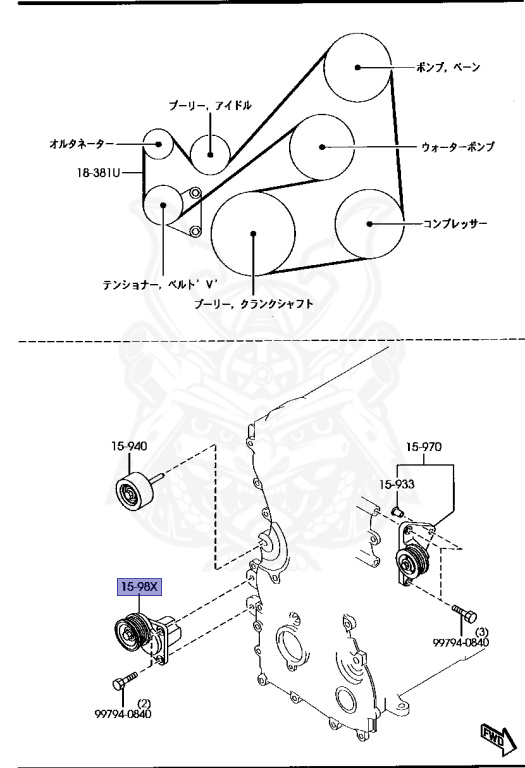 ポンプ，ベーン

プーリー，アイドル

オルタネーター

ウォーターポンプ

18-381U

コンプレッサー

テンショナー，ベルト’V’

プーリー，クランクシャフト

15-940

15-970

15-933

15-98X

(3)
99794-0840

(2)
99794-0840

FWD