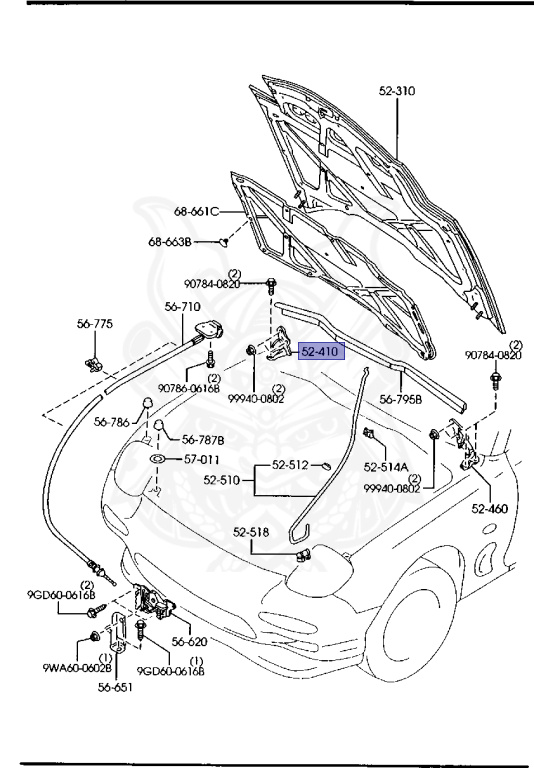 52-310

68-661C

68-663B

(2)
90784-0820

56-710

56-775

52-410

(2)
90784-0820

(2)
90786-0616B

(2)
99940-0802

56-795B

56-786

56-787B

57-011

52-512

52-510

52-514A

(2)
99940-0802

52-460

52-518

(2)
9GD60-0616B

56-620

(1)
9WA60-0602B

(1)
9GD60-0616B

56-651