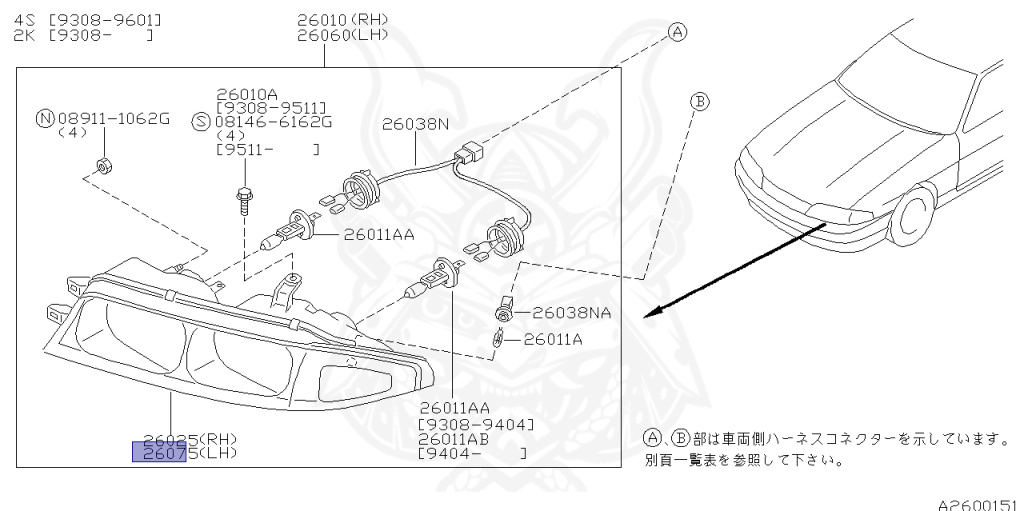 4S [9308-9601]
2K [9308- ]

26010(RH)
26060(LH)

Ⓐ

Ⓑ

Ⓝ08911-1062G
(4)

26010A
[9308-9511]
Ⓢ08146-6162G
(4)
[9511- ]

26038N

26011AA

26038NA

26011A

26011AA
[9308-9404]
26011AB
[9404- ]

26025(RH)
26075(LH)

Ⓐ、Ⓑ部は車両側ハーネスコネクターを示しています。
別頁一覧表を参照して下さい。

A2600151