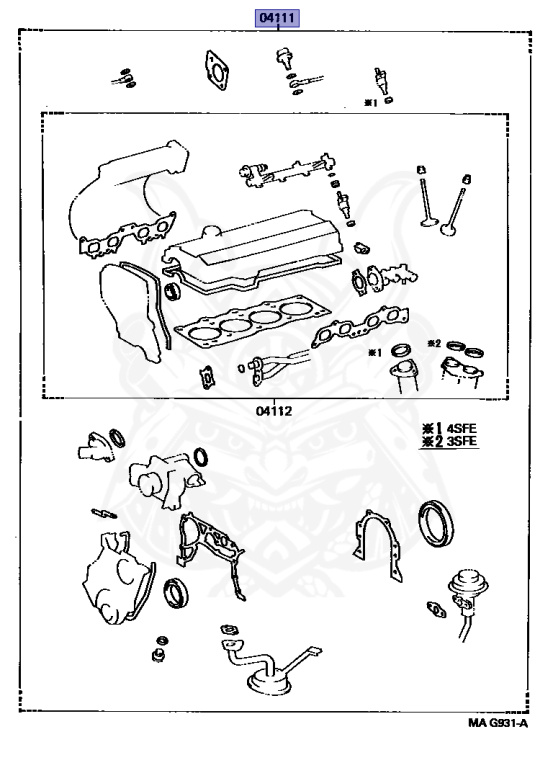 04111

※1

※1

※2

04112

※1 4SFE
※2 3SFE

MA G931-A