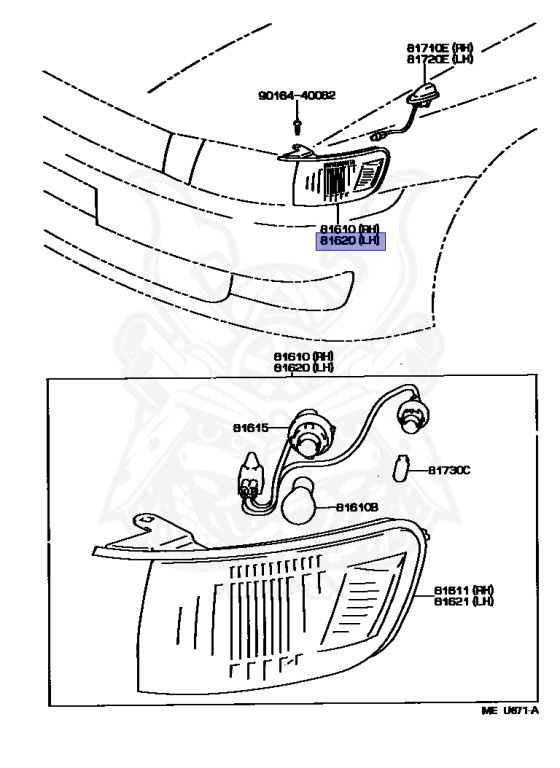 81710E (RH)
81720E (LH)

90164-40062

81610 (RH)
81620 (LH)

81610 (RH)
81620 (LH)

81615

81730C

81610B

81611 (RH)
81621 (LH)

ME U671-A