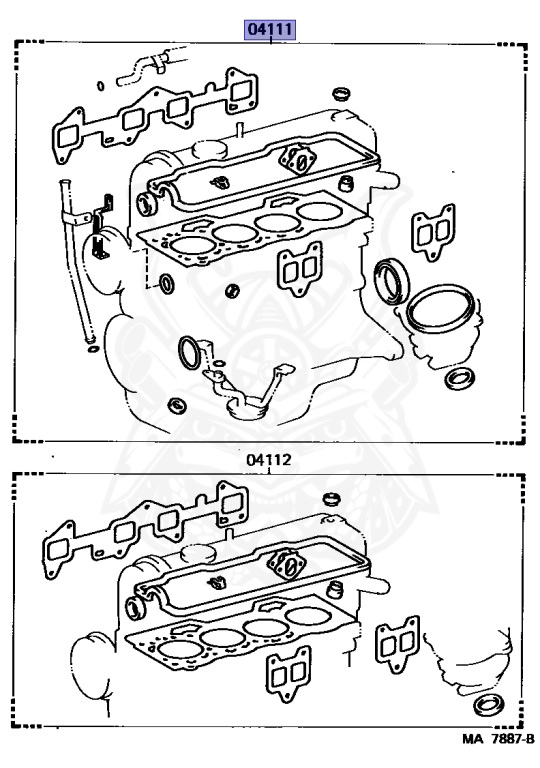 04111

04112

MA 7887-B