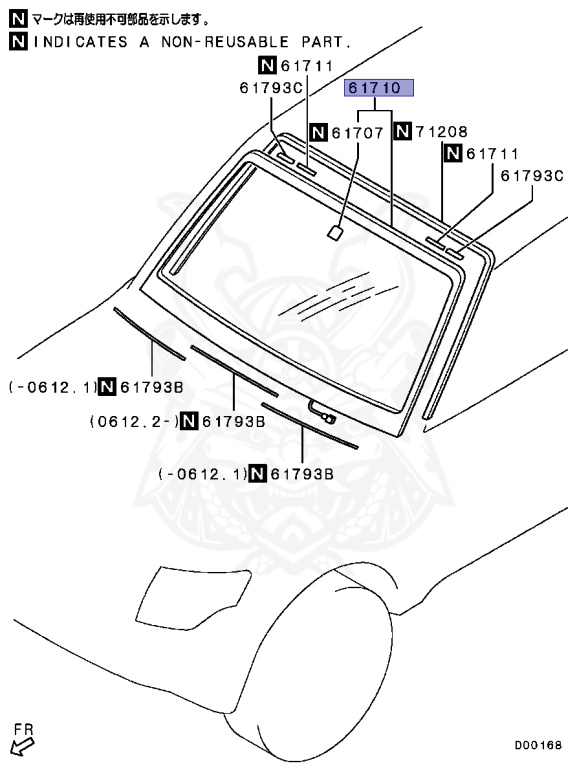 N マークは再使用不可部品を示します。
N INDICATES A NON-REUSABLE PART.

N 61711
61793C
61710
N 61707
N 71208
N 61711
61793C

(-0612.1) N 61793B
(0612.2-) N 61793B
(-0612.1) N 61793B

FR
D00168