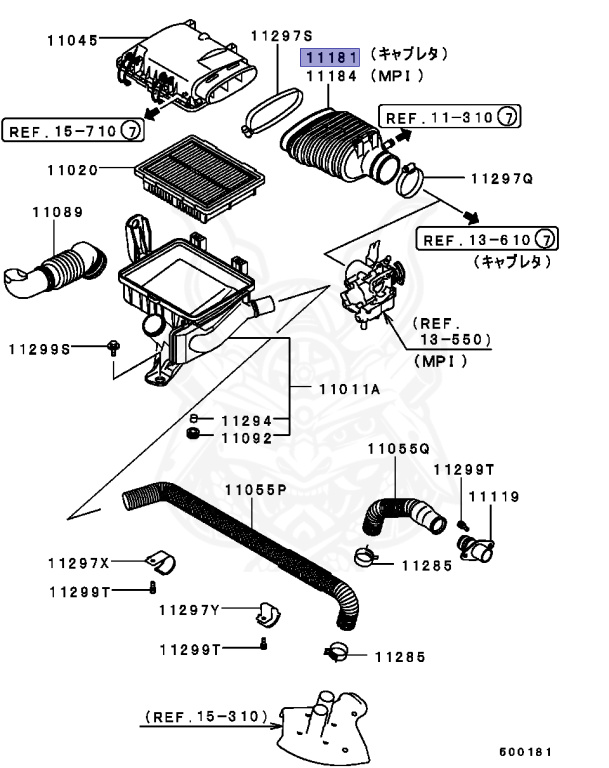 11045
11297S
11181 (キャブレタ)
11184 (MPI)
REF.15-710 7
REF.11-310 7
11020
11297Q
11089
REF.13-610 7
(キャブレタ)
(REF. 13-550)
(MPI)
11299S
11011A
11294
11092
11055Q
11299T
11119
11055P
11297X
11285
11299T
11297Y
11299T
11285
(REF.15-310)
600181