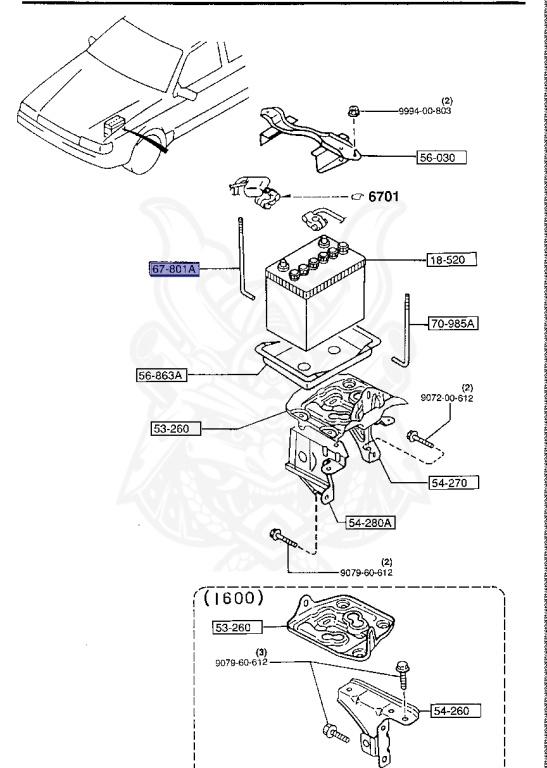 (2)
9994-00-803

56-030

6701

67-801A

18-520

70-985A

56-863A

(2)
9072-00-612

53-260

54-270

54-280A

(2)
9079-60-612

(1600)

53-260

(3)
9079-60-612

54-260