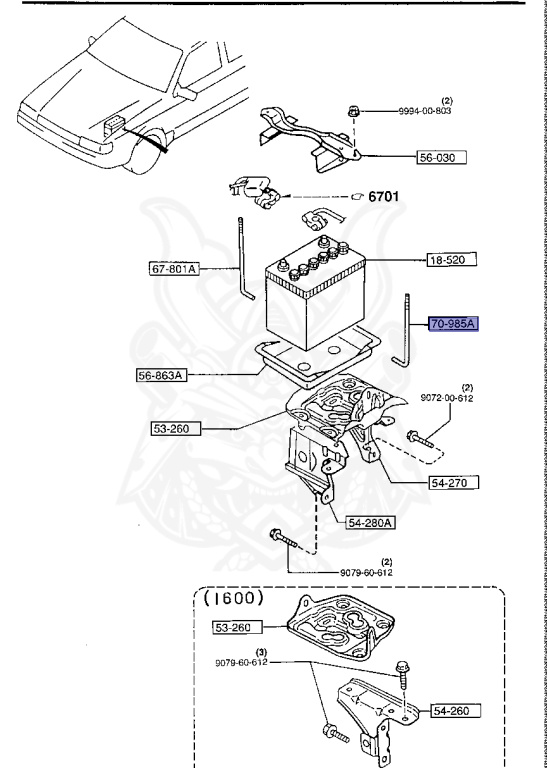 (2)
9994-00-803

56-030

6701

67-801A

18-520

70-985A

56-863A

(2)
9072-00-612

53-260

54-270

54-280A

(2)
9079-60-612

(1600)

53-260

(3)
9079-60-612

54-260