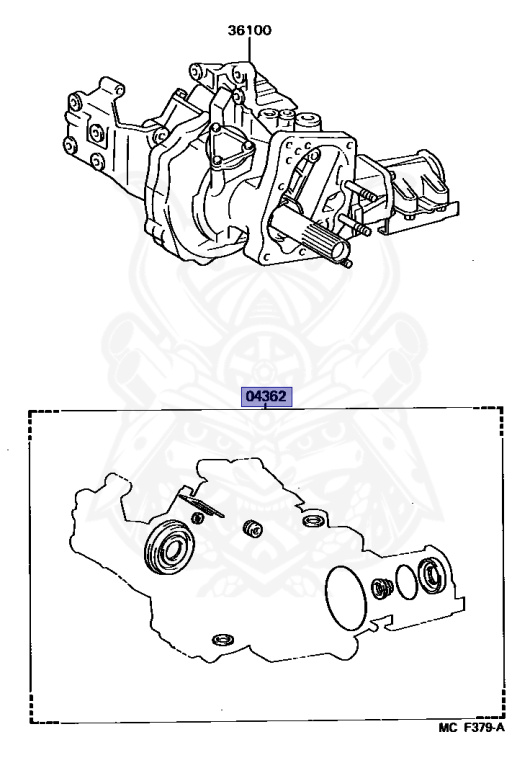 36100

04362

MC F379-A