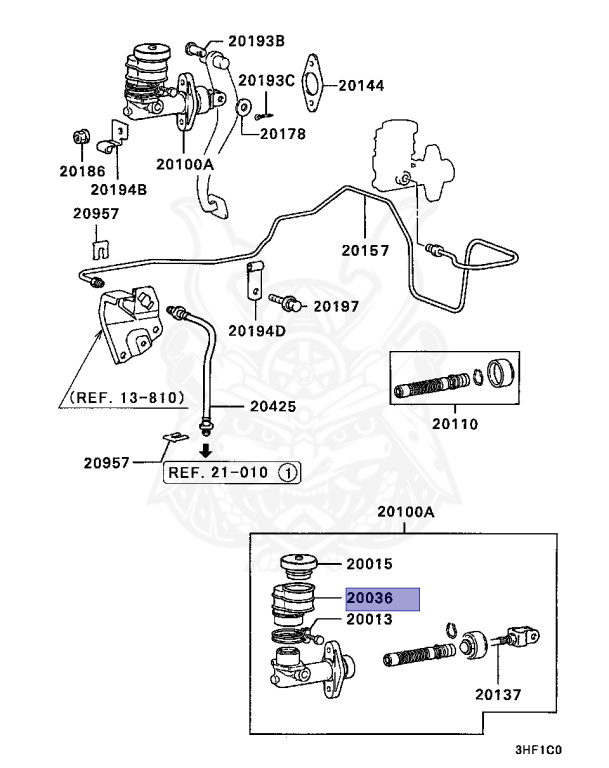 20193B
20193C
20144
20178
20186
20194B
20100A
20957
20157
20197
20194D
(REF. 13-810)
20425
20110
20957
REF. 21-010 1
20100A
20015
20036
20013
20137
3HF1C0