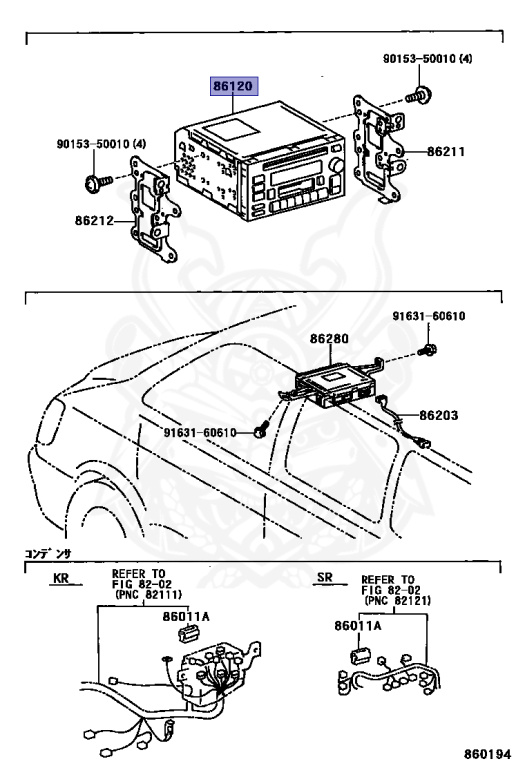 86120

90153-50010 (4)

90153-50010 (4)

86211

86212

91631-60610

86280

86203

91631-60610

コンデンサ

KR

REFER TO FIG 82-02 (PNC 82111)

86011A

SR

REFER TO FIG 82-02 (PNC 82121)

86011A

860194