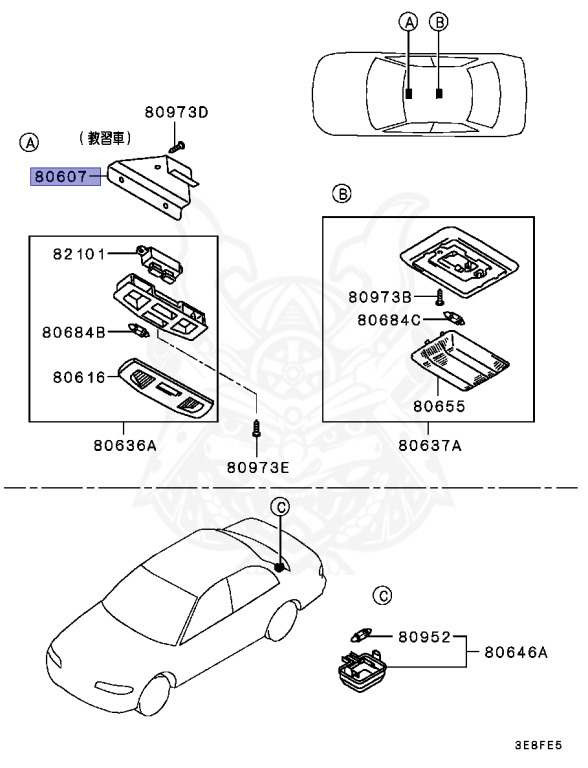 A
B
80973D
A
(教習車)
80607
82101
80684B
80616
80636A
80973E
B
80973B
80684C
80655
80637A
C
C
80952
80646A
3E8FE5