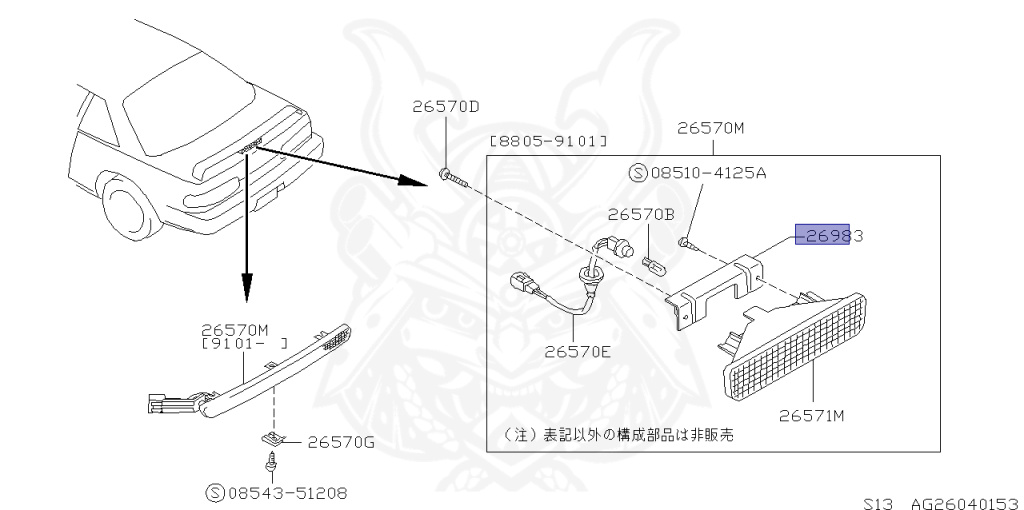 26570D

[8805-9101]

26570M

Ⓢ08510-4125A

26570B

26983

26570E

26571M

（注）表記以外の構成部品は非販売

26570M
[9101- ]

26570G

Ⓢ08543-51208

S13 AG26040153