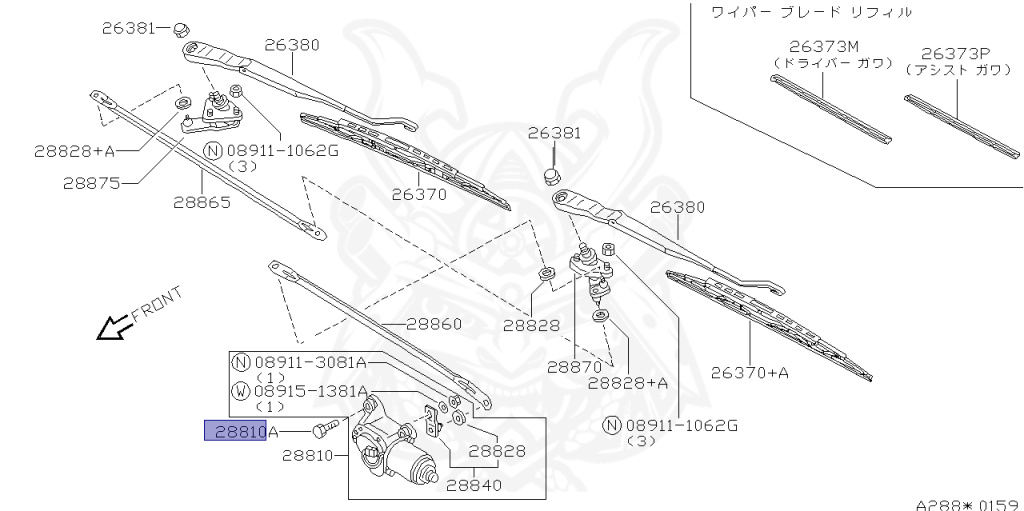 ワイパー ブレード リフィル

26373M
(ドライバー ガワ)

26373P
(アシスト ガワ)

26381

26380

28828+A

Ⓝ 08911-1062G
(3)

28875

28865

26370

26381

26380

FRONT

28860

28828

28870

28828+A

26370+A

Ⓝ 08911-3081A
(1)

Ⓦ 08915-1381A
(1)

28810A

28810

28828

28840

Ⓝ 08911-1062G
(3)

A288* 0159