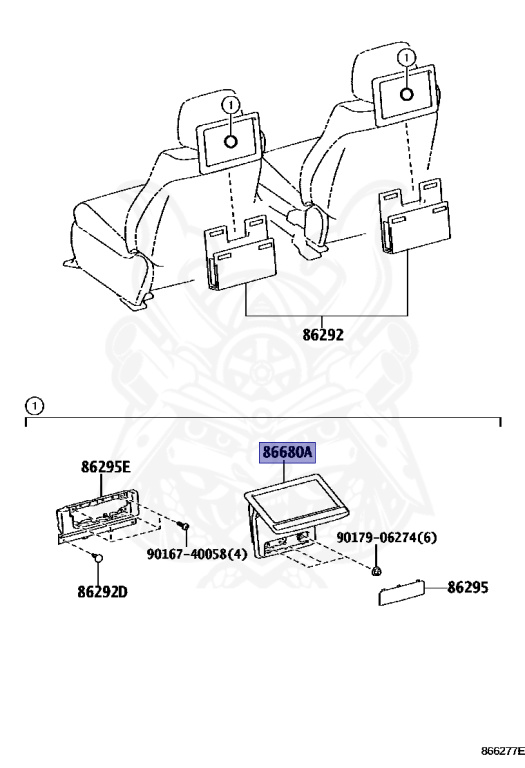 1

1

86292

1

86295E

86680A

90167-40058(4)

90179-06274(6)

86292D

86295

866277E