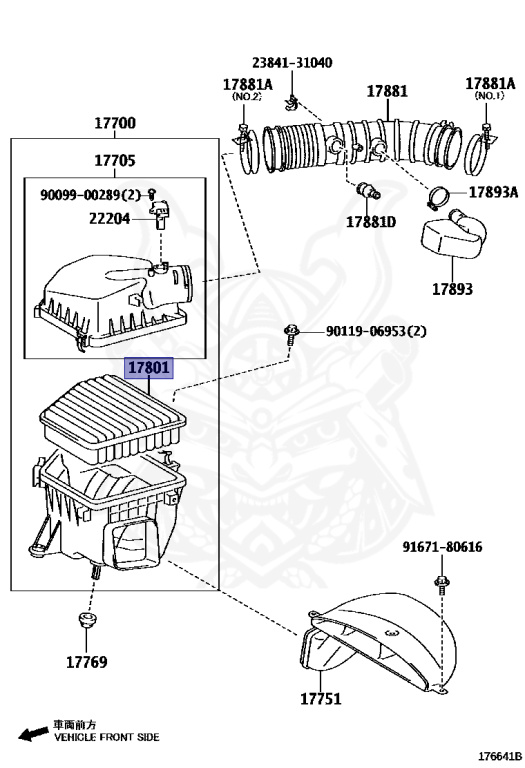 23841-31040
17881A
(NO.2)
17881
17881A
(NO.1)
17700
17705
90099-00289(2)
22204
17893A
17881D
17893
90119-06953(2)
17801
91671-80616
17769
17751
車両前方
VEHICLE FRONT SIDE
176641B