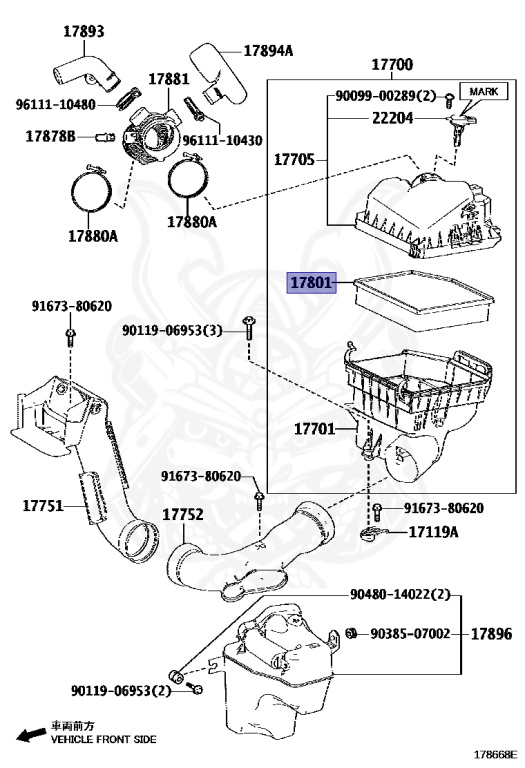 17893
17894A
17881
96111-10480
17878B
96111-10430
17880A
17880A
17700
90099-00289(2)
MARK
22204
17705
17801
91673-80620
90119-06953(3)
17701
91673-80620
17751
17752
91673-80620
17119A
90480-14022(2)
90385-07002
17896
90119-06953(2)
車両前方
VEHICLE FRONT SIDE
178668E