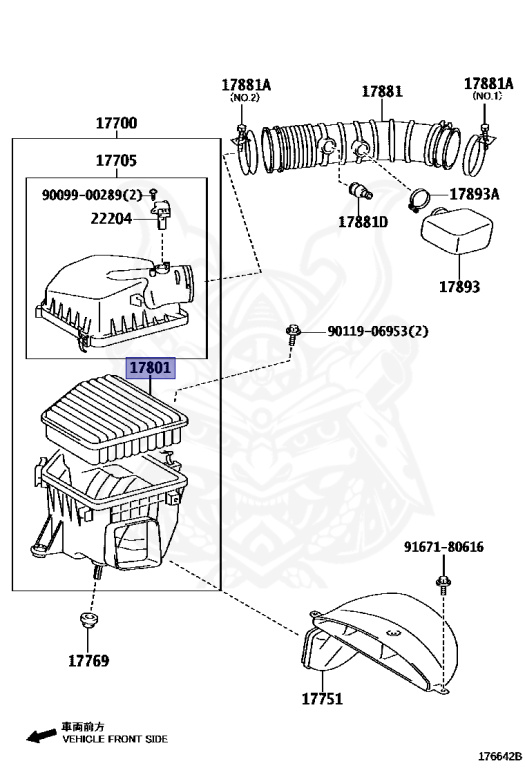 17881A
(NO.2)
17881
17881A
(NO.1)
17700
17705
90099-00289(2)
22204
17893A
17881D
17893
90119-06953(2)
17801
91671-80616
17769
17751
車両前方
VEHICLE FRONT SIDE
176642B