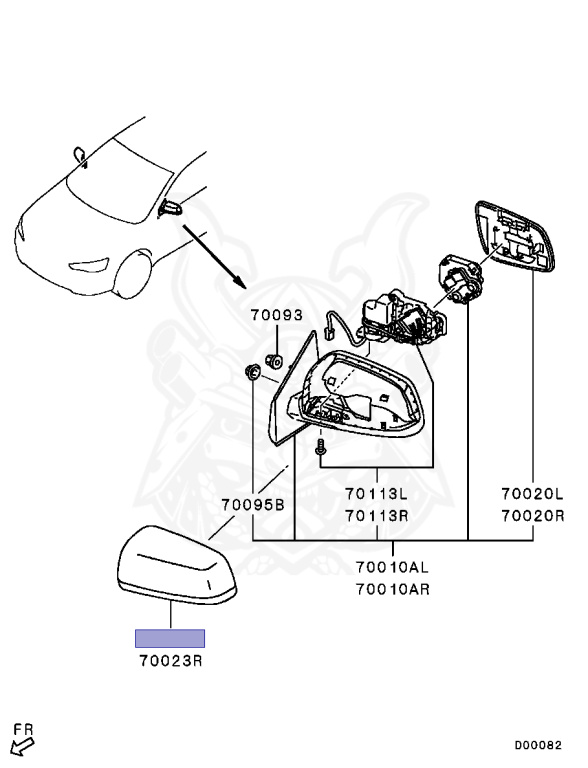 70093

70095B

70113L
70113R

70020L
70020R

70010AL
70010AR

70023R

FR

D00082