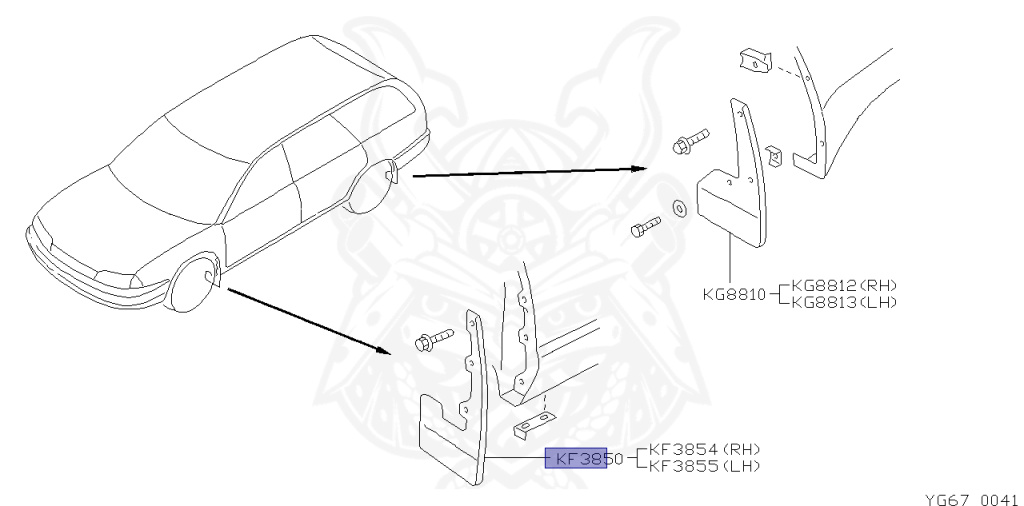 KG8810
KG8812(RH)
KG8813(LH)

KF3850
KF3854(RH)
KF3855(LH)

YG67 0041