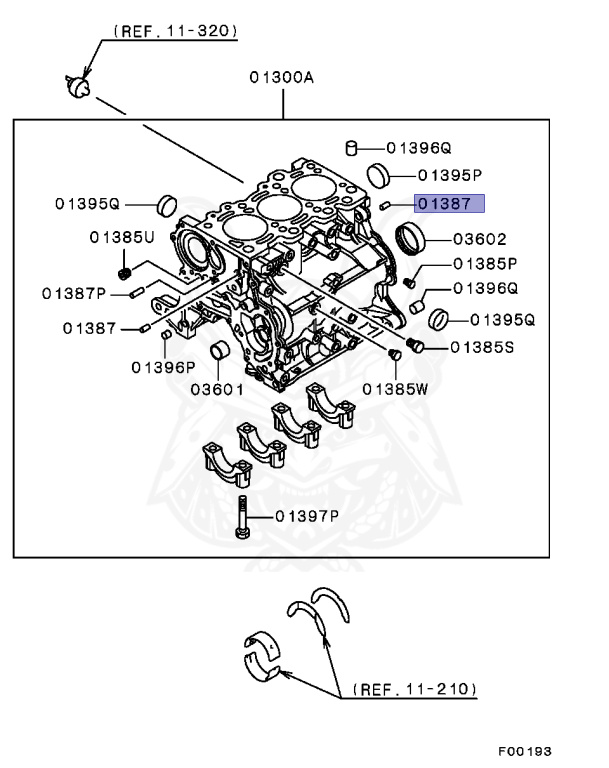 (REF. 11-320)

01300A

01396Q
01395P
01395Q
01387
01385U
03602
01385P
01387P
01396Q
01387
01395Q
01385S
01396P
03601
01385W

01397P

(REF. 11-210)

F00193