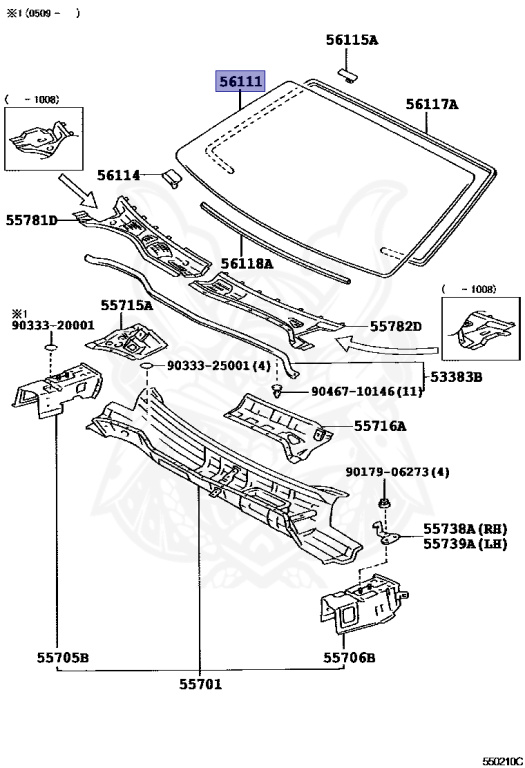 ※1 (0509 - )

56115A

56111

56117A

( - 1008)

56114

55781D

56118A

( - 1008)

※1
90333-20001

55715A

55782D

90333-25001 (4)

53383B

90467-10146 (11)

55716A

90179-06273 (4)

55738A (RH)
55739A (LH)

55705B

55706B

55701

550210C