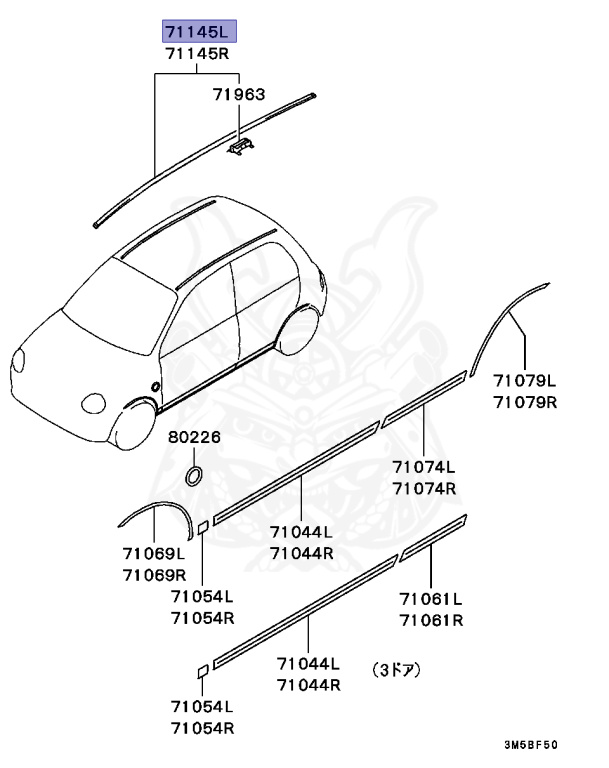 71145L
71145R

71963

71079L
71079R

80226

71074L
71074R

71069L
71069R

71044L
71044R

71054L
71054R

71061L
71061R

71044L
71044R

(3ドア)

71054L
71054R

3M5BF50