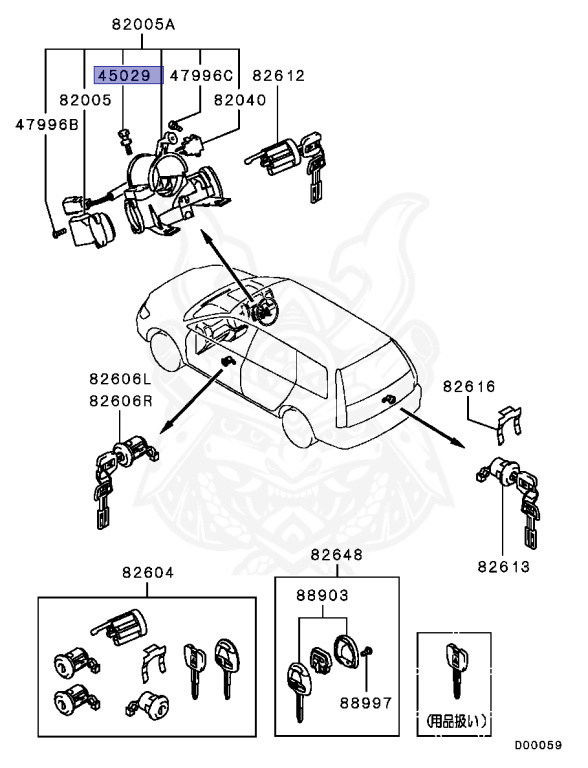 82005A

45029

47996C

82612

82005

82040

47996B

82606L

82606R

82616

82613

82604

82648

88903

88997

(用品扱い)

D00059