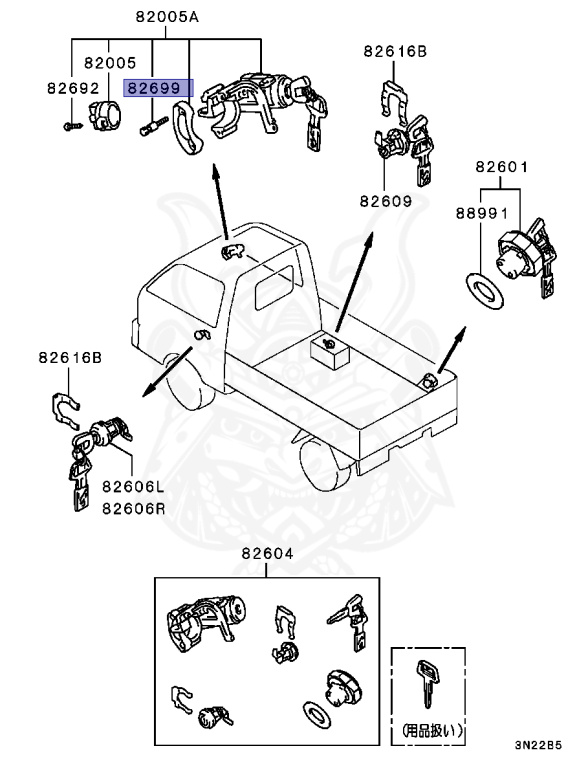 82005A
82005
82692
82699
82616B
82609
82601
88991
82616B
82606L
82606R
82604
(用品扱い)
3N22B5