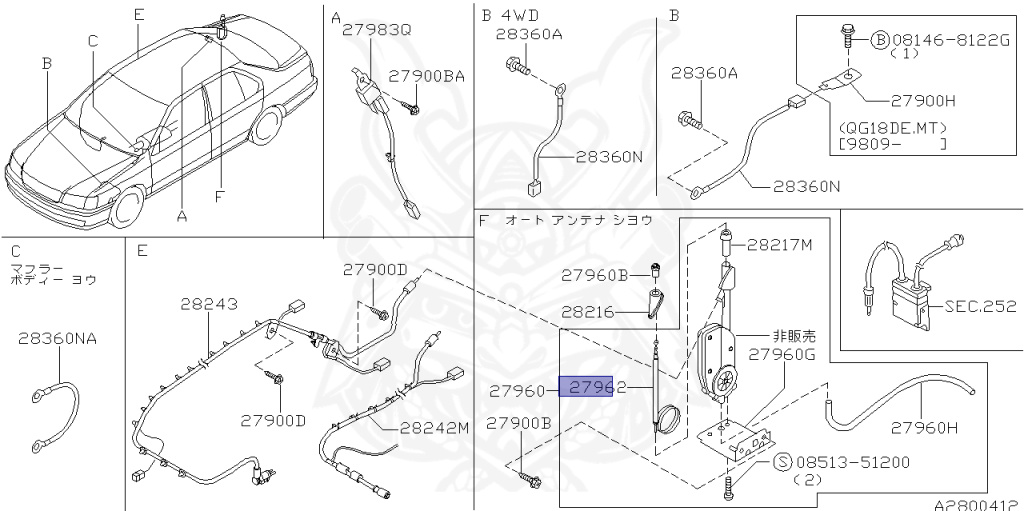 E
C
B
A
F

A
27983Q
27900BA

B 4WD
28360A
28360N

B
28360A
28360N
B 08146-8122G (1)
27900H
(QG18DE.MT) [9809- ]

C
マフラー
ボディー ヨウ
28360NA

E
28243
27900D
27900D
28242M

F オート アンテナ シヨウ
28217M
27960B
28216
非販売
27960G
27960
27962
27900B
27960H
S 08513-51200 (2)
SEC.252

A280041P