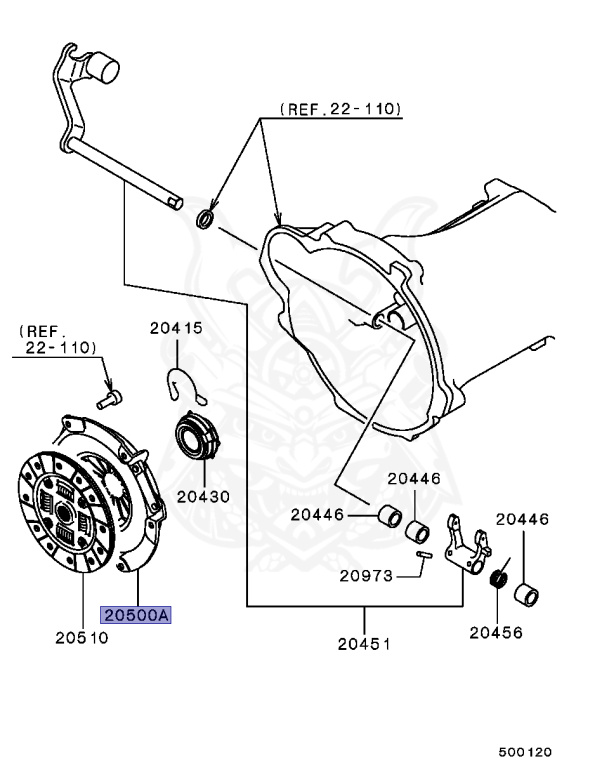 (REF.22-110)

(REF. 22-110)

20415

20430

20446

20446

20446

20973

20500A

20510

20451

20456

500120